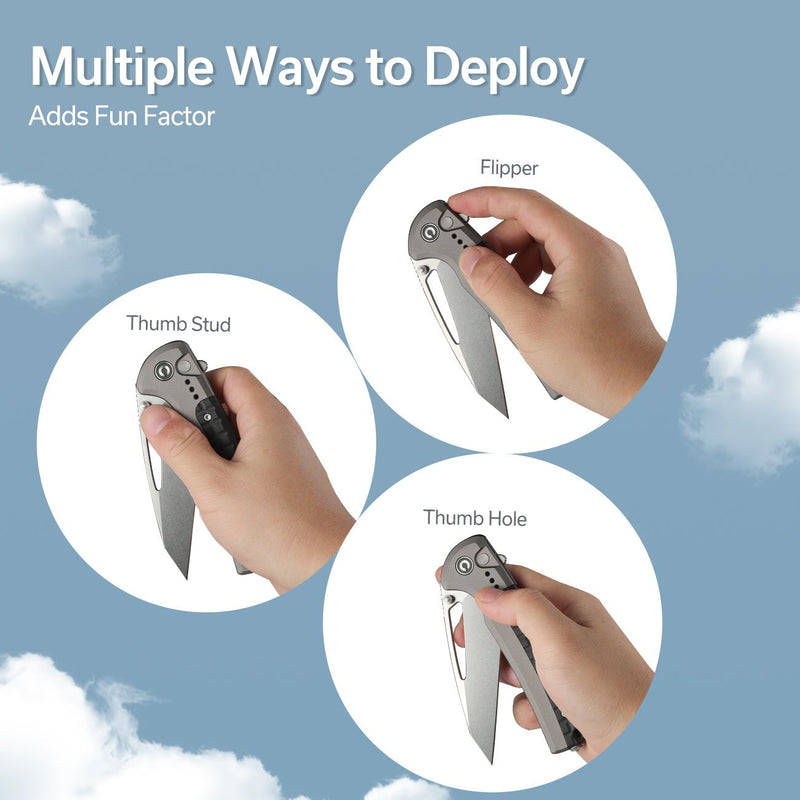 Multiple Ways to Deploy
Adds Fun Factor

Flipper

Thumb Stud

Thumb Hole