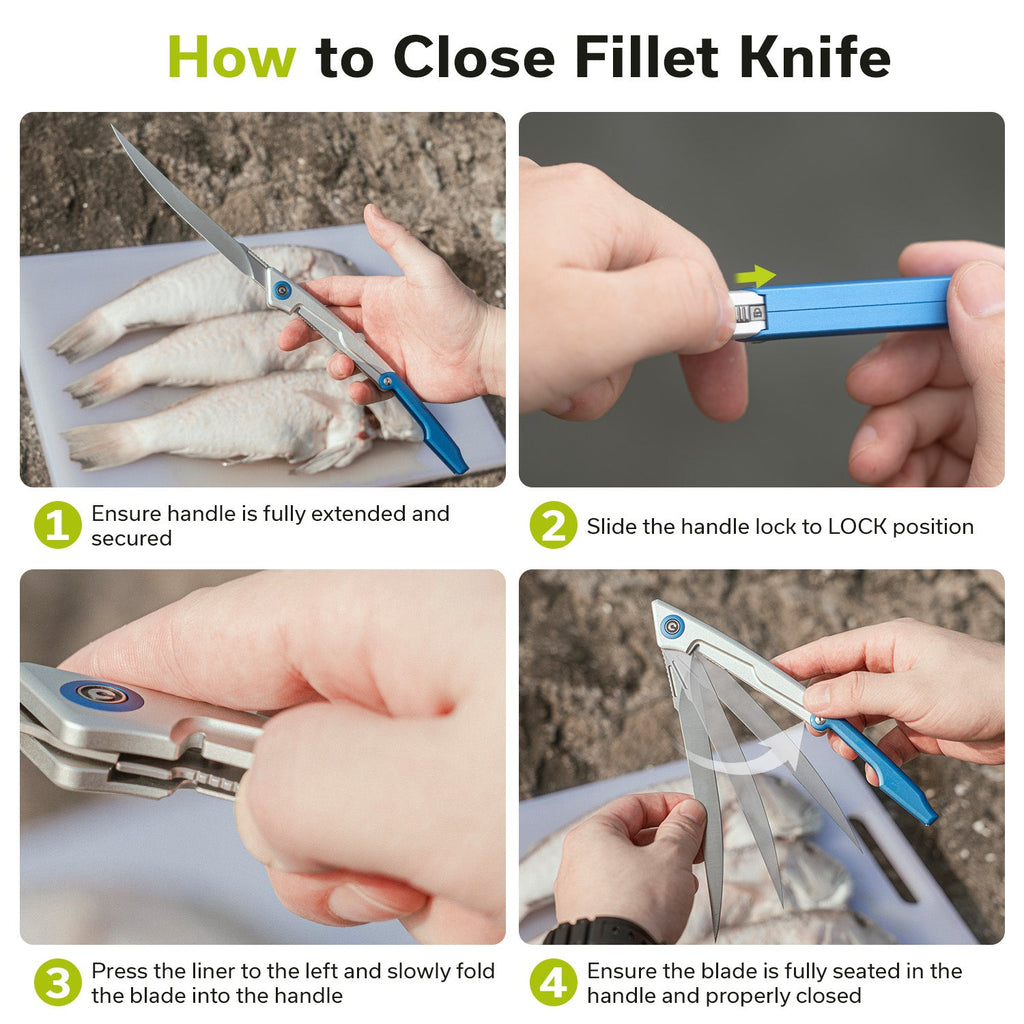 How to Close Fillet Knife

1 Ensure handle is fully extended and secured

2 Slide the handle lock to LOCK position

3 Press the liner to the left and slowly fold the blade into the handle

4 Ensure the blade is fully seated in the handle and properly closed